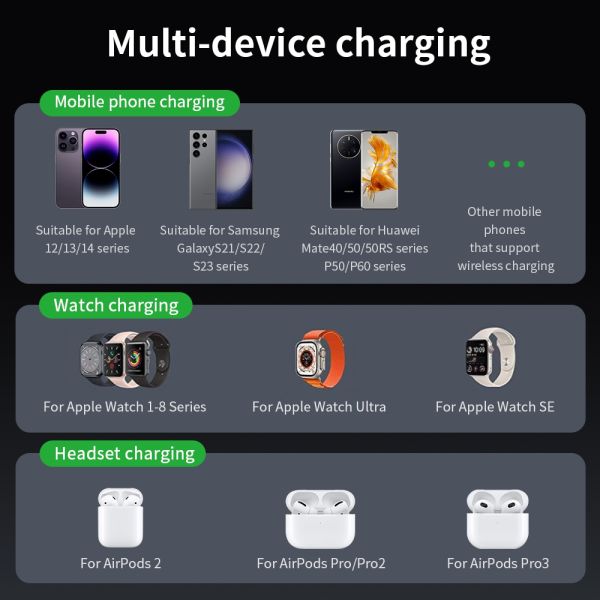 Multi-device charging

Mobile phone charging

Suitable for Apple 12/13/14 series

Suitable for Samsung GalaxyS21/S22/ S23 series

Suitable for Huawei Mate40/50/50RS series P50/P60 series

Other mobile phones that support wireless charging

Watch charging

For Apple Watch 1-8 Series

For Apple Watch Ultra

For Apple Watch SE

Headset charging

For AirPods 2

For AirPods Pro/Pro2

For AirPods Pro3